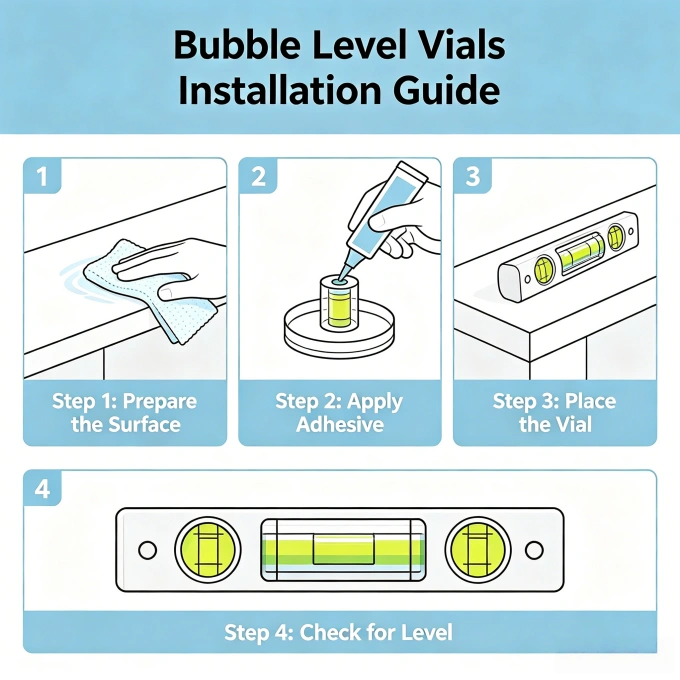 Bubble Level Vials Installation Guide

1

Step 1: Prepare the Surface

2

Step 2: Apply Adhesive

3

Step 3: Place the Vial

4

Step 4: Check for Level